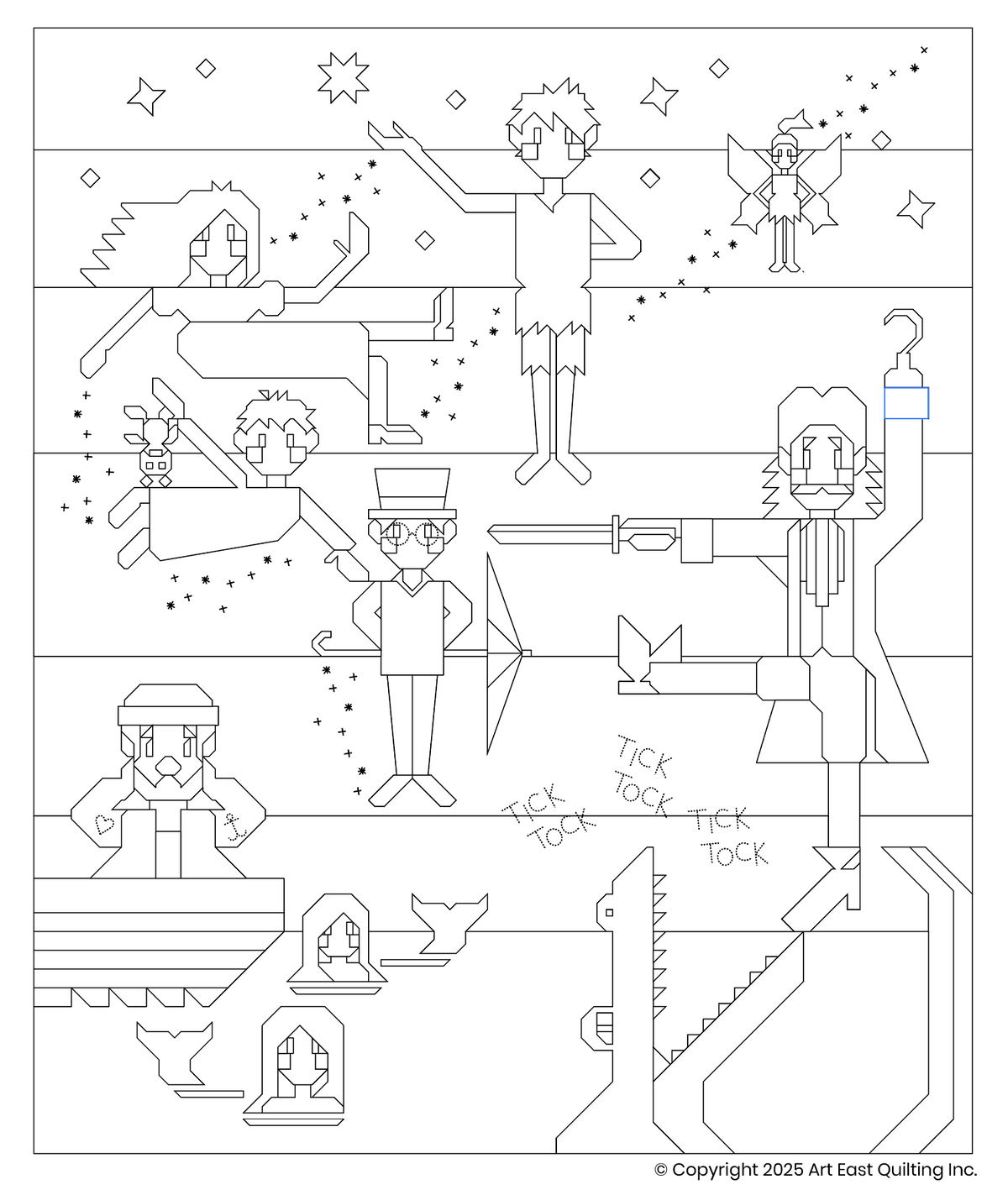 TICK TOCK

TICK TOCK

TICK TOCK

© Copyright 2025 Art East Quilting Inc.