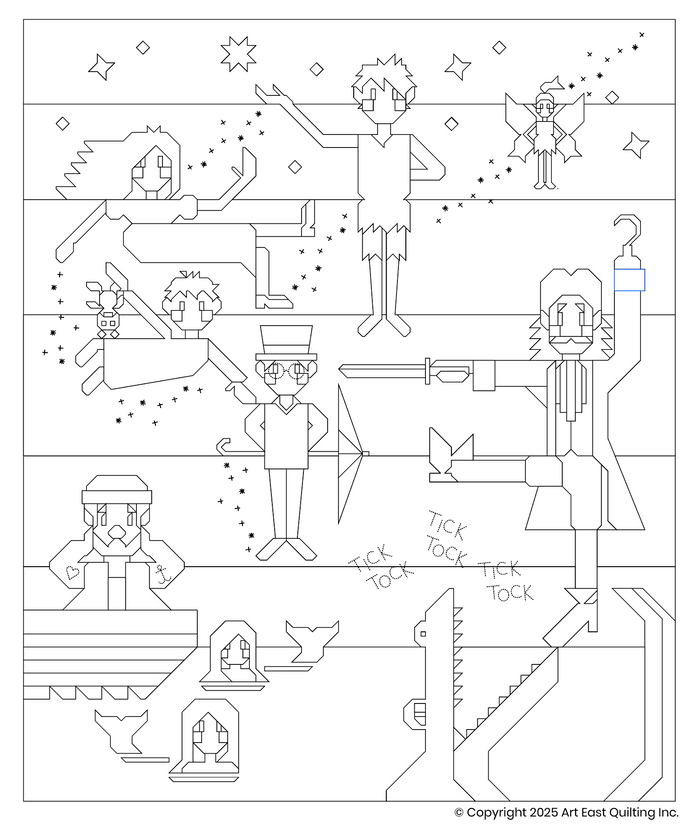 TICK TOCK

TICK TOCK

TICK TOCK

© Copyright 2025 Art East Quilting Inc.